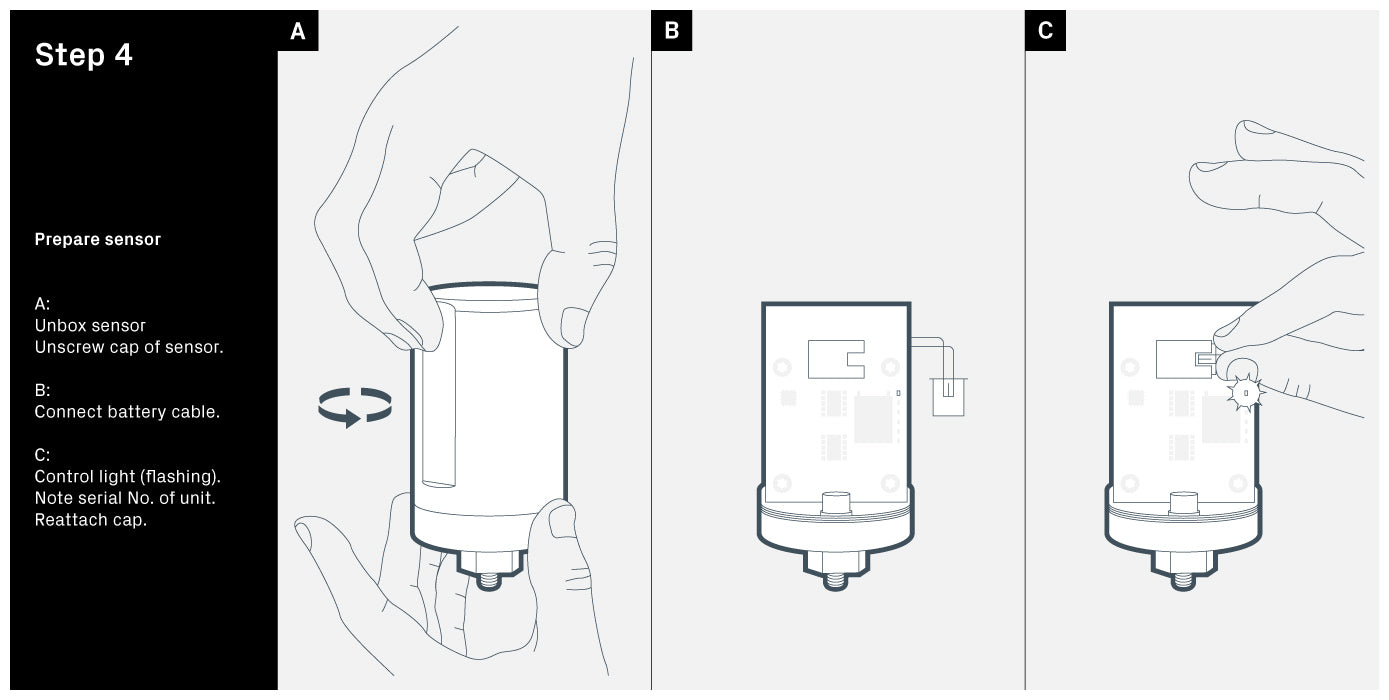 Step 4

Prepare sensor

A:
Unbox sensor
Unscrew cap of sensor.

B:
Connect battery cable.

C:
Control light (flashing).
Note serial No. of unit.
Reattach cap.

A

B

C